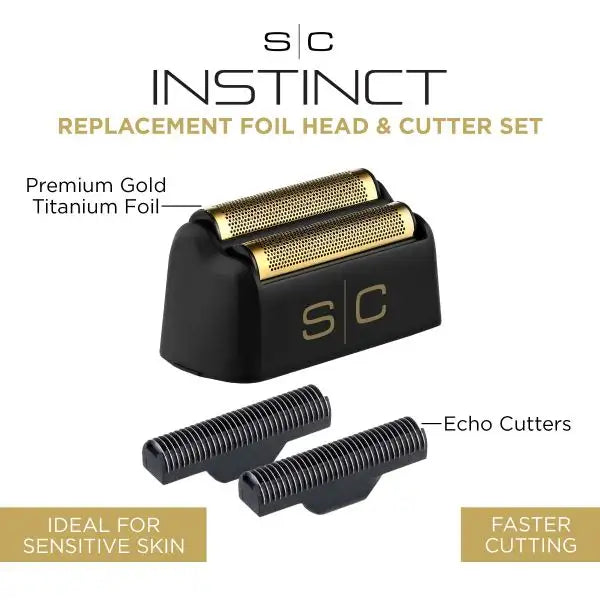 S|C
INSTINCT
REPLACEMENT FOIL HEAD & CUTTER SET

Premium Gold Titanium Foil

S|C

Echo Cutters

IDEAL FOR SENSITIVE SKIN

FASTER CUTTING